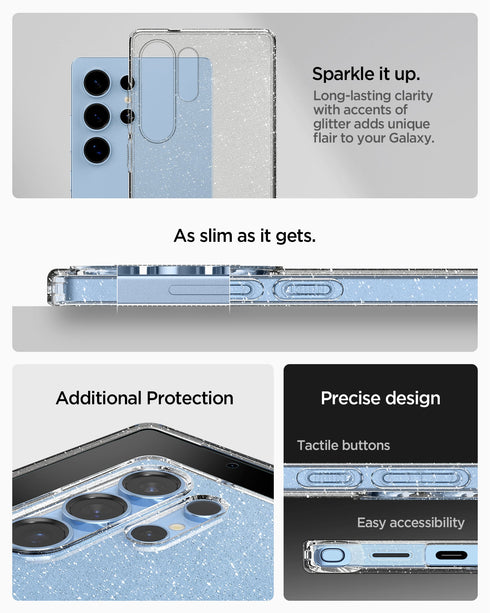 Sparkle it up.
Long-lasting clarity with accents of glitter adds unique flair to your Galaxy.

As slim as it gets.

Additional Protection

Precise design

Tactile buttons

Easy accessibility