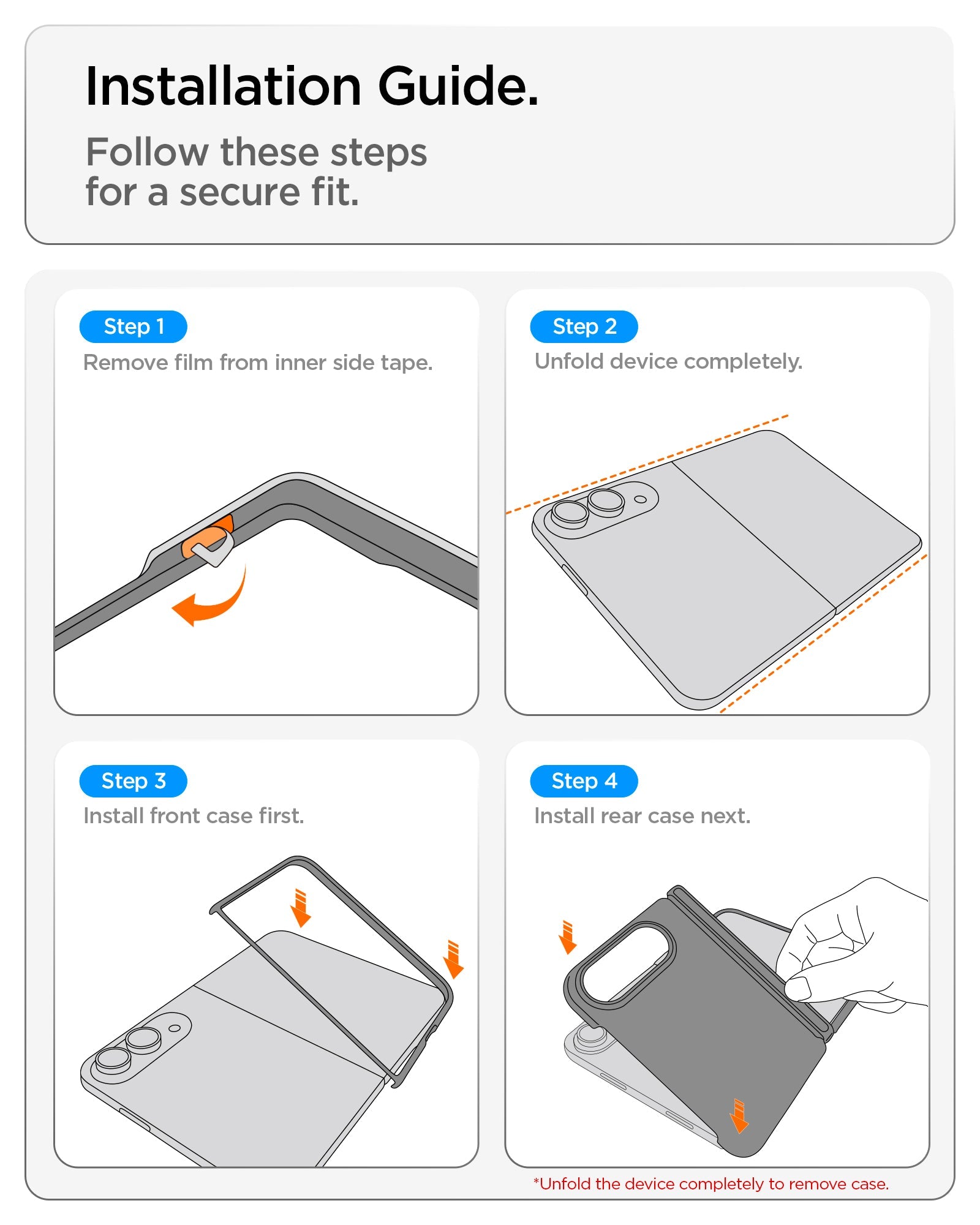 Installation Guide.

Follow these steps for a secure fit.

Step 1
Remove film from inner side tape.

Step 2
Unfold device completely.

Step 3
Install front case first.

Step 4
Install rear case next.

*Unfold the device completely to remove case.